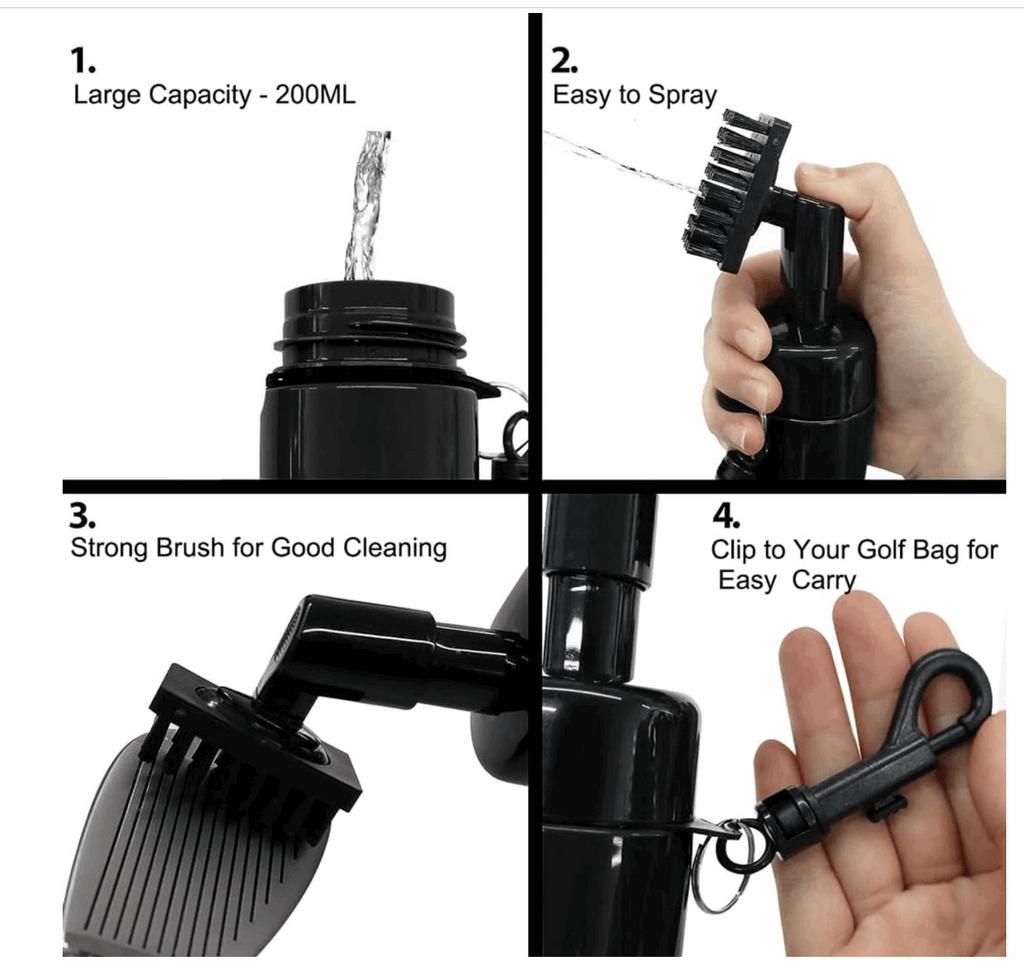 1.
Large Capacity - 200ML

2.
Easy to Spray

3.
Strong Brush for Good Cleaning

4.
Clip to Your Golf Bag for Easy Carry